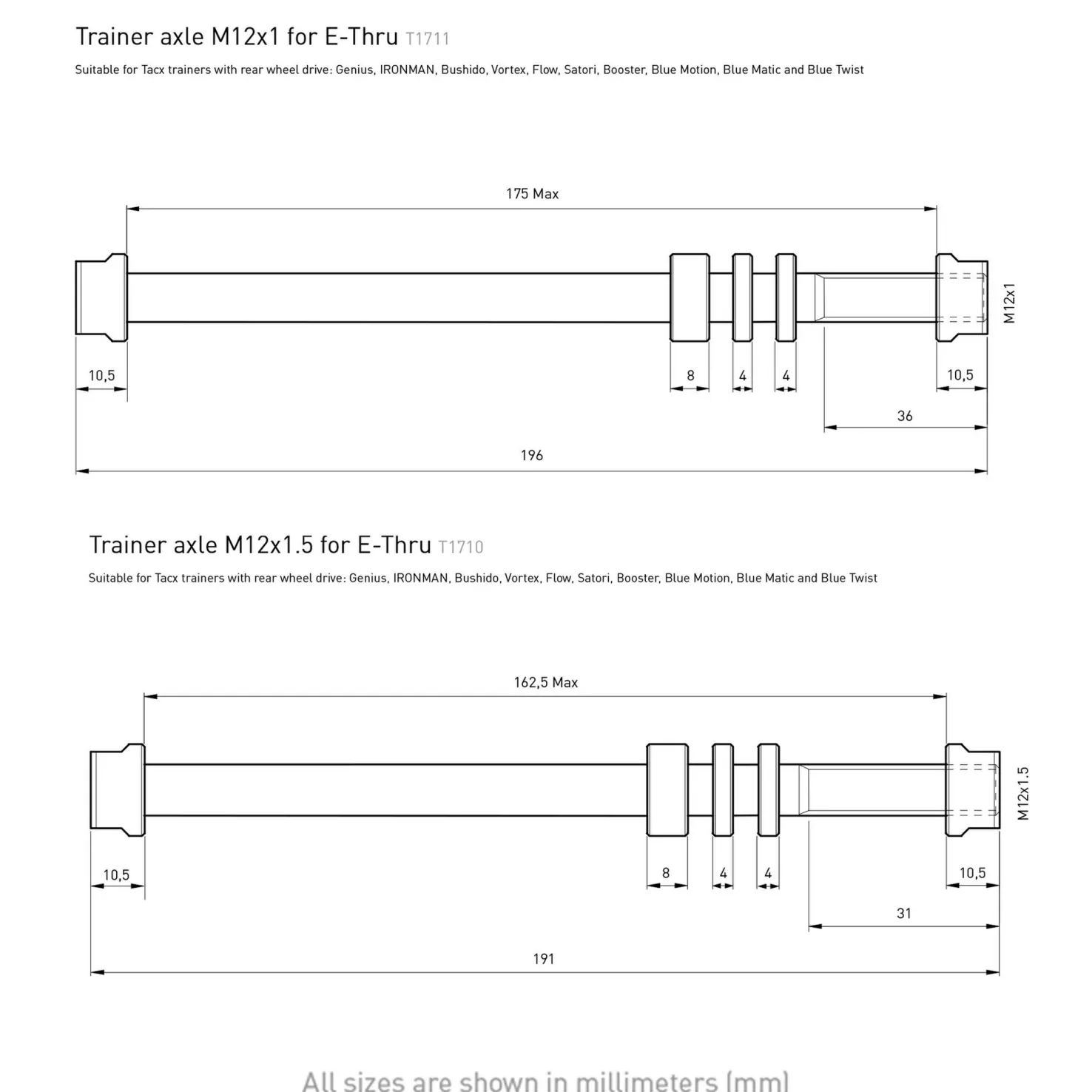 Trainer axle M12x1 for E-Thru T1711

Suitable for Tacx trainers with rear wheel drive: Genius, IRONMAN, Bushido, Vortex, Flow, Satori, Booster, Blue Motion, Blue Matic and Blue Twist

175 Max

M12x1

10,5

8

4

4

10,5

36

196

Trainer axle M12x1.5 for E-Thru T1710

Suitable for Tacx trainers with rear wheel drive: Genius, IRONMAN, Bushido, Vortex, Flow, Satori, Booster, Blue Motion, Blue Matic and Blue Twist

162,5 Max

M12x1.5

10,5

8

4

4

10,5

31

191

All sizes are shown in millimeters (mm)